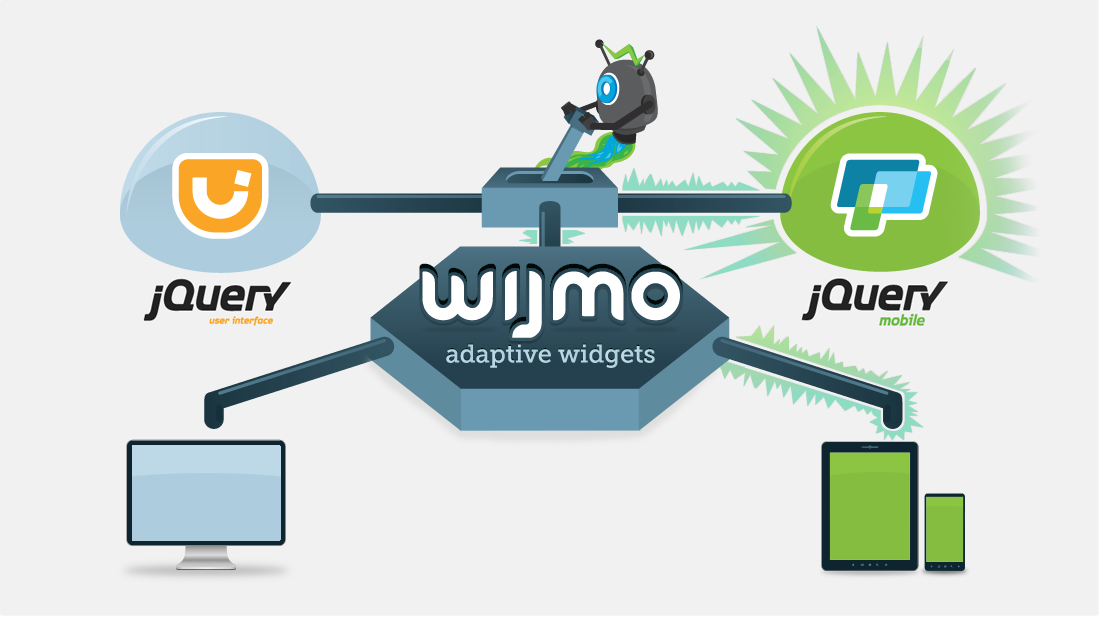 jQuery
user interface

wijmo
adaptive widgets

jQuery
mobile